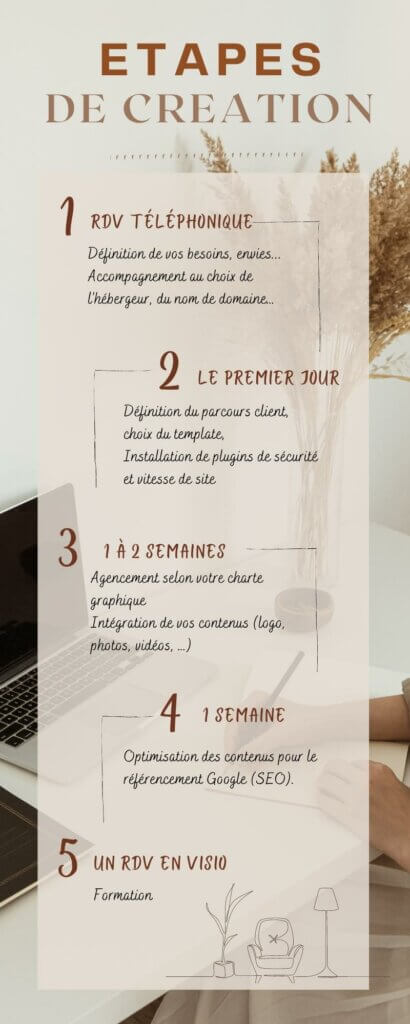 ETAPES
DE CREATION

1 RDV TÉLÉPHONIQUE
Définition de vos besoins, envies...
Accompagnement au choix de l'hébergeur, du nom de domaine...

2 LE PREMIER JOUR
Définition du parcours client, choix du template,
Installation de plugins de sécurité et vitesse de site

3 1 À 2 SEMAINES
Agencement selon votre charte graphique
Intégration de vos contenus (logo, photos, vidéos, ...)

4 1 SEMAINE
Optimisation des contenus pour le référencement Google (SEO).

5 UN RDV EN VISIO
Formation